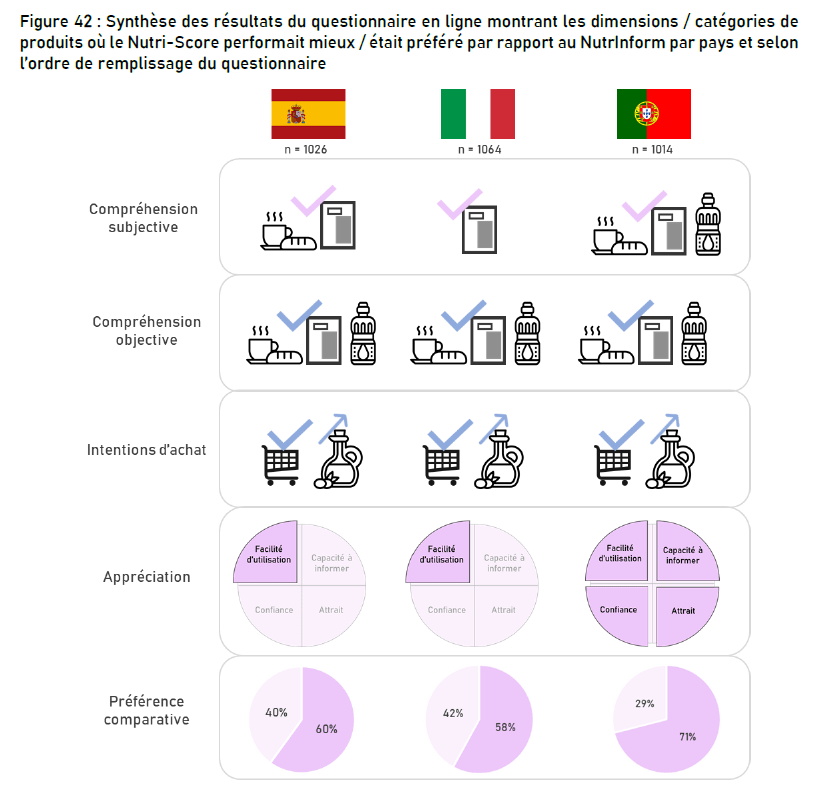 Figure 42 : Synthèse des résultats du questionnaire en ligne montrant les dimensions / catégories de produits où le Nutri-Score performait mieux / était préféré par rapport au NutrInform par pays et selon l'ordre de remplissage du questionnaire

n = 1026

n = 1064

n = 1014

Compréhension subjective

Compréhension objective

Intentions d'achat

Appréciation

Facilité d'utilisation

Capacité à informer

Confiance

Attrait

Facilité d'utilisation

Capacité à informer

Confiance

Attrait

Facilité d'utilisation

Capacité à informer

Confiance

Attrait

Préférence comparative

40%

60%

42%

58%

29%

71%